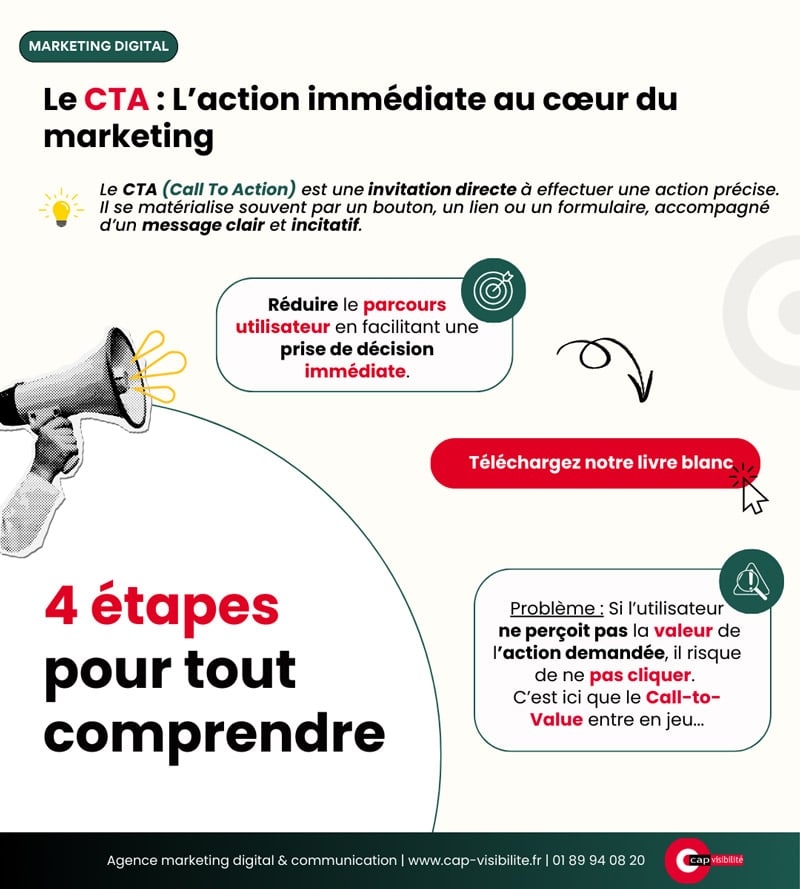 MARKETING DIGITAL

Le CTA : L'action immédiate au cœur du marketing

Le CTA (Call To Action) est une invitation directe à effectuer une action précise. Il se matérialise souvent par un bouton, un lien ou un formulaire, accompagné d'un message clair et incitatif.

Réduire le parcours utilisateur en facilitant une prise de décision immédiate.

Téléchargez notre livre blanc

4 étapes pour tout comprendre

Problème : Si l'utilisateur ne perçoit pas la valeur de l'action demandée, il risque de ne pas cliquer. C'est ici que le Call-to-Value entre en jeu...

Agence marketing digital & communication | www.cap-visibilite.fr | 01 89 94 08 20

cap visibilité